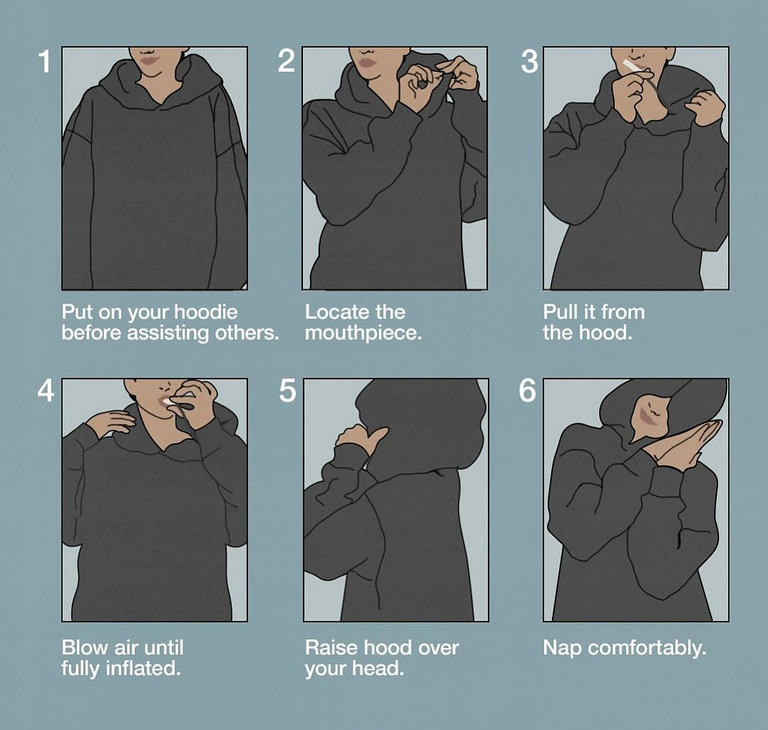 1

Put on your hoodie before assisting others.

2

Locate the mouthpiece.

3

Pull it from the hood.

4

Blow air until fully inflated.

5

Raise hood over your head.

6

Nap comfortably.